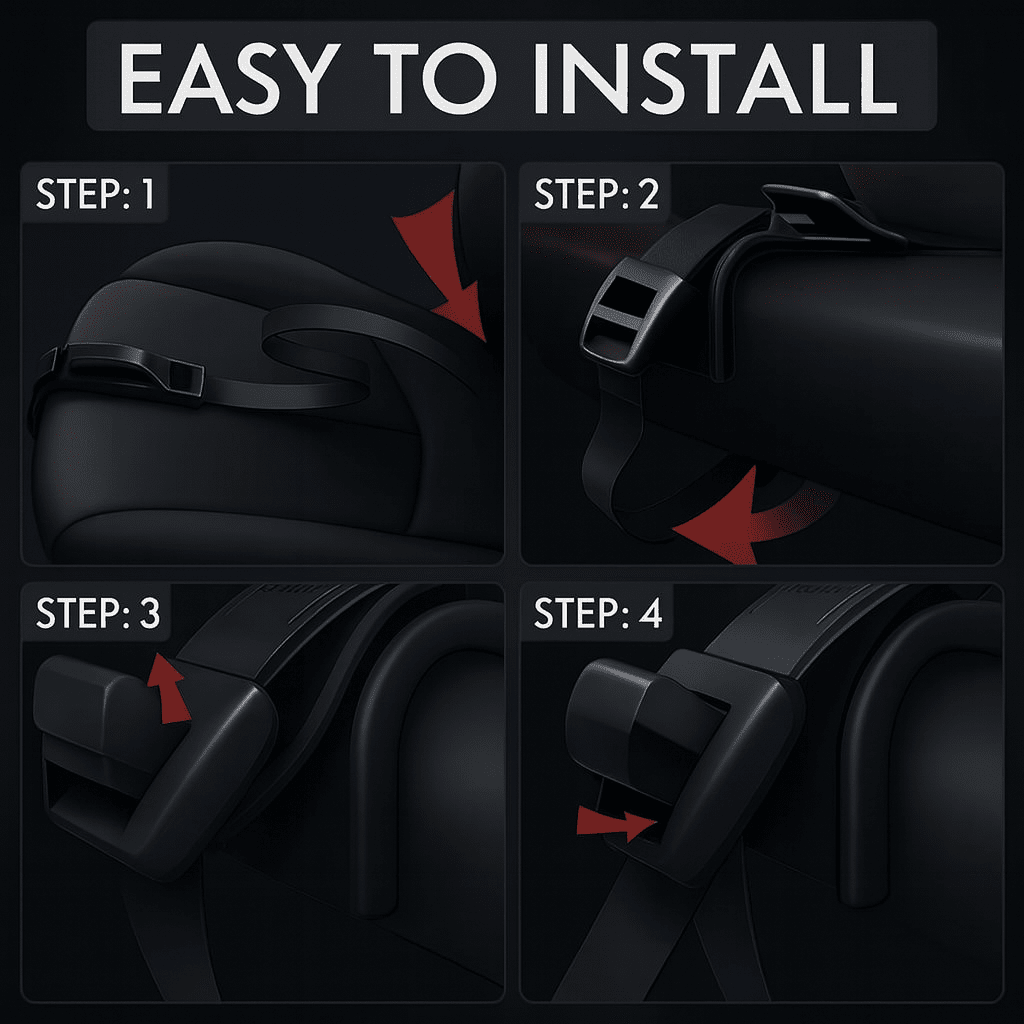 EASY TO INSTALL

STEP: 1

STEP: 2

STEP: 3

STEP: 4