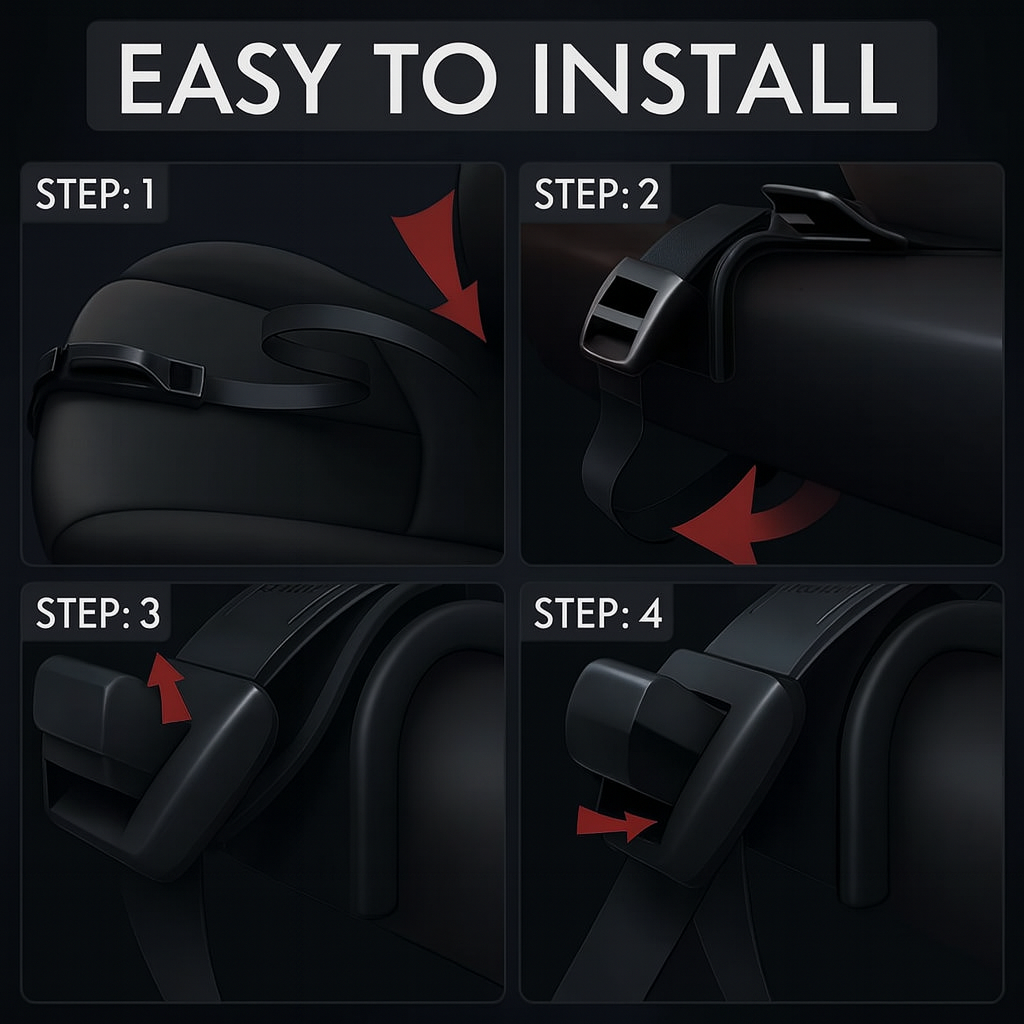 EASY TO INSTALL

STEP: 1

STEP: 2

STEP: 3

STEP: 4